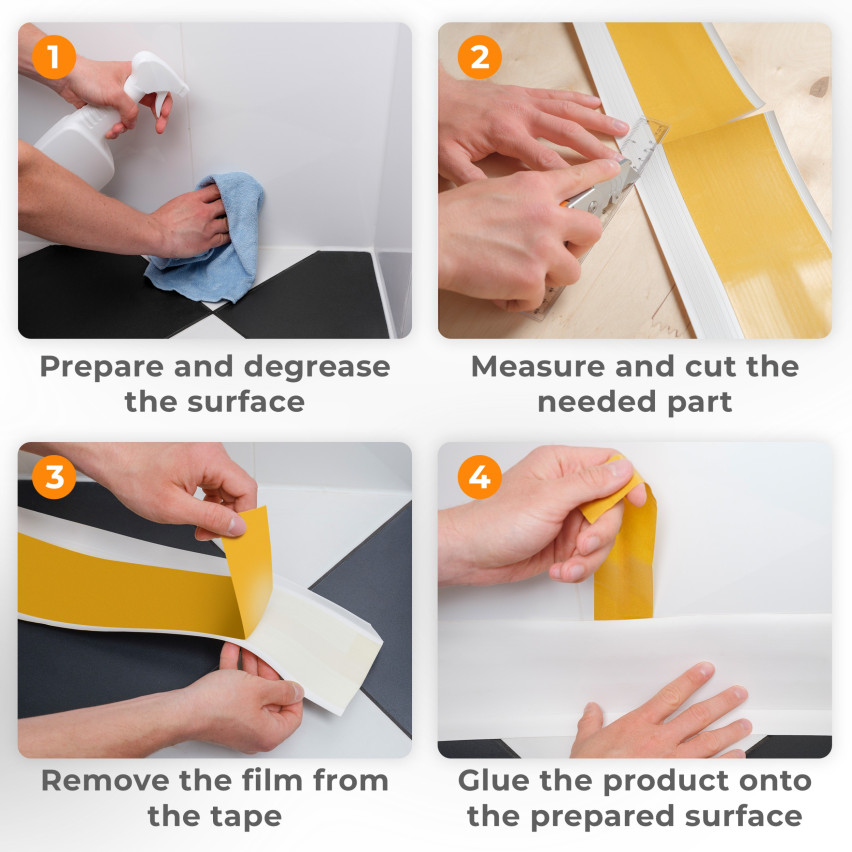 1

Prepare and degrease the surface

2

Measure and cut the needed part

3

Remove the film from the tape

4

Glue the product onto the prepared surface